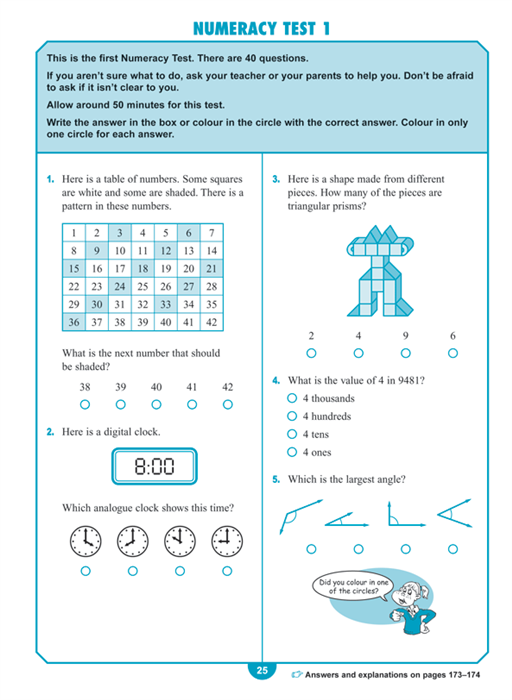 NUMERACY TEST 1

This is the first Numeracy Test. There are 40 questions.

If you aren't sure what to do, ask your teacher or your parents to help you. Don't be afraid to ask if it isn't clear to you.

Allow around 50 minutes for this test.

Write the answer in the box or colour in the circle with the correct answer. Colour in only one circle for each answer.

1. Here is a table of numbers. Some squares are white and some are shaded. There is a pattern in these numbers.

| 1 | 2 | 3 | 4 | 5 | 6 | 7 |
|---|---|---|---|---|---|---|
| 8 | 9 | 10 | 11 | 12 | 13 | 14 |
| 15 | 16 | 17 | 18 | 19 | 20 | 21 |
| 22 | 23 | 24 | 25 | 26 | 27 | 28 |
| 29 | 30 | 31 | 32 | 33 | 34 | 35 |
| 36 | 37 | 38 | 39 | 40 | 41 | 42 |

What is the next number that should be shaded?

38 39 40 41 42

2. Here is a digital clock.

8:00

Which analogue clock shows this time?

3. Here is a shape made from different pieces. How many of the pieces are triangular prisms?

2 4 9 6

4. What is the value of 4 in 9481?

4 thousands
4 hundreds
4 tens
4 ones

5. Which is the largest angle?

Did you colour in one of the circles?

25

Answers and explanations on pages 173–174