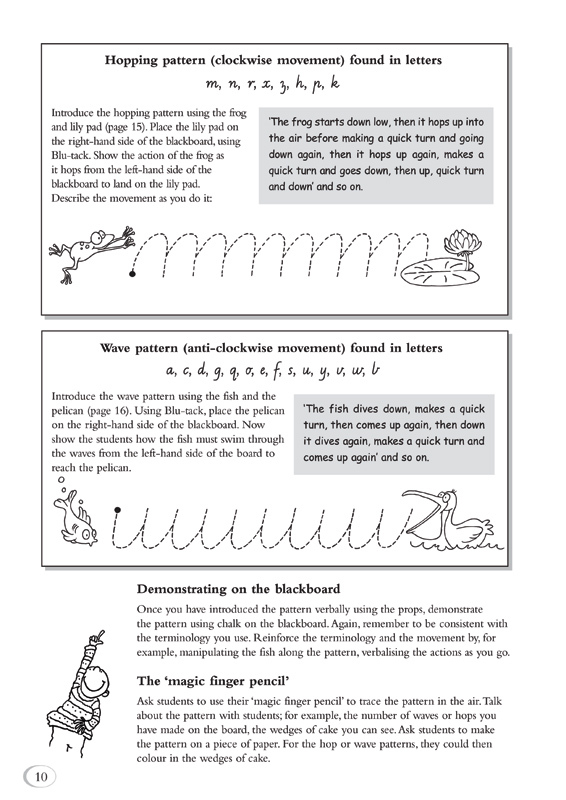 Hopping pattern (clockwise movement) found in letters

m, n, r, x, z, h, p, k

Introduce the hopping pattern using the frog and lily pad (page 15). Place the lily pad on the right-hand side of the blackboard, using Blu-tack. Show the action of the frog as it hops from the left-hand side of the blackboard to land on the lily pad. Describe the movement as you do it:

'The frog starts down low, then it hops up into the air before making a quick turn and going down again, then it hops up again, makes a quick turn and goes down, then up, quick turn and down' and so on.

Wave pattern (anti-clockwise movement) found in letters

a, c, d, g, q, o, e, f, s, u, y, v, w, b

Introduce the wave pattern using the fish and the pelican (page 16). Using Blu-tack, place the pelican on the right-hand side of the blackboard. Now show the students how the fish must swim through the waves from the left-hand side of the board to reach the pelican.

'The fish dives down, makes a quick turn, then comes up again, then down it dives again, makes a quick turn and comes up again' and so on.

Demonstrating on the blackboard

Once you have introduced the pattern verbally using the props, demonstrate the pattern using chalk on the blackboard. Again, remember to be consistent with the terminology you use. Reinforce the terminology and the movement by, for example, manipulating the fish along the pattern, verbalising the actions as you go.

The 'magic finger pencil'

Ask students to use their 'magic finger pencil' to trace the pattern in the air. Talk about the pattern with students; for example, the number of waves or hops you have made on the board, the wedges of cake you can see. Ask students to make the pattern on a piece of paper. For the hop or wave patterns, they could then colour in the wedges of cake.

10